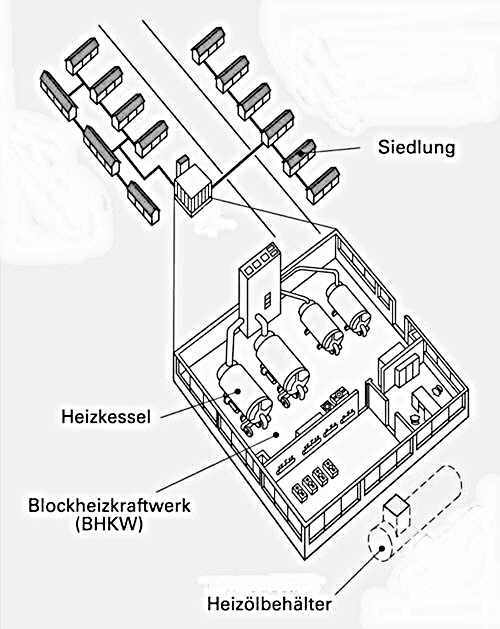 Siedlung

Heizkessel

Blockheizkraftwerk
(BHKW)

Heizölbehälter