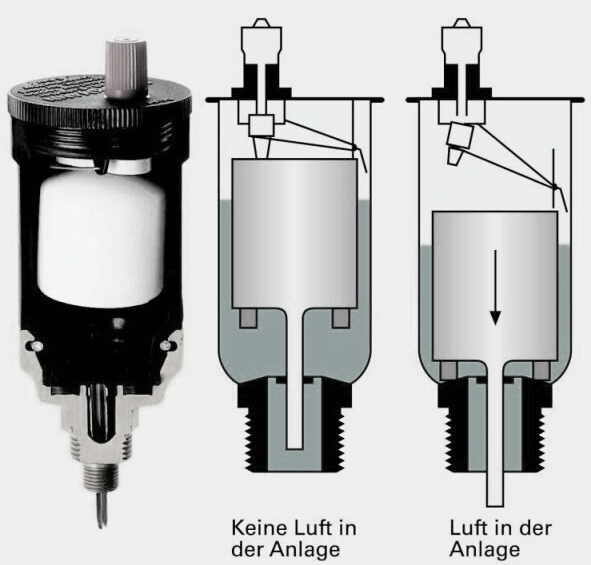 Keine Luft in der Anlage

Luft in der Anlage