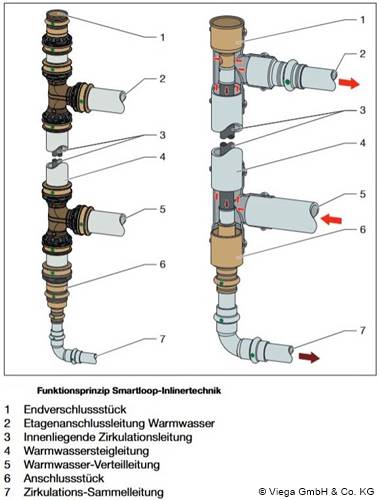 1
2
3
4
5
6
7

1
2
3
4
5
6
7

Funktionsprinzip Smartloop-Inlinertechnik

1 Endverschlussstück
2 Etagenanschlussleitung Warmwasser
3 Innenliegende Zirkulationsleitung
4 Warmwassersteigleitung
5 Warmwasser-Verteilleitung
6 Anschlussstück
7 Zirkulations-Sammelleitung

© Viega GmbH & Co. KG